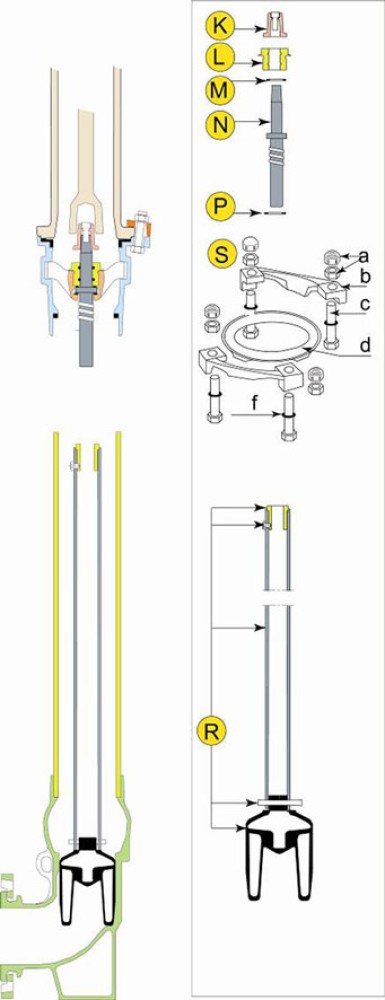 K
L
M
N
P
S
a
b
c
d
f
R