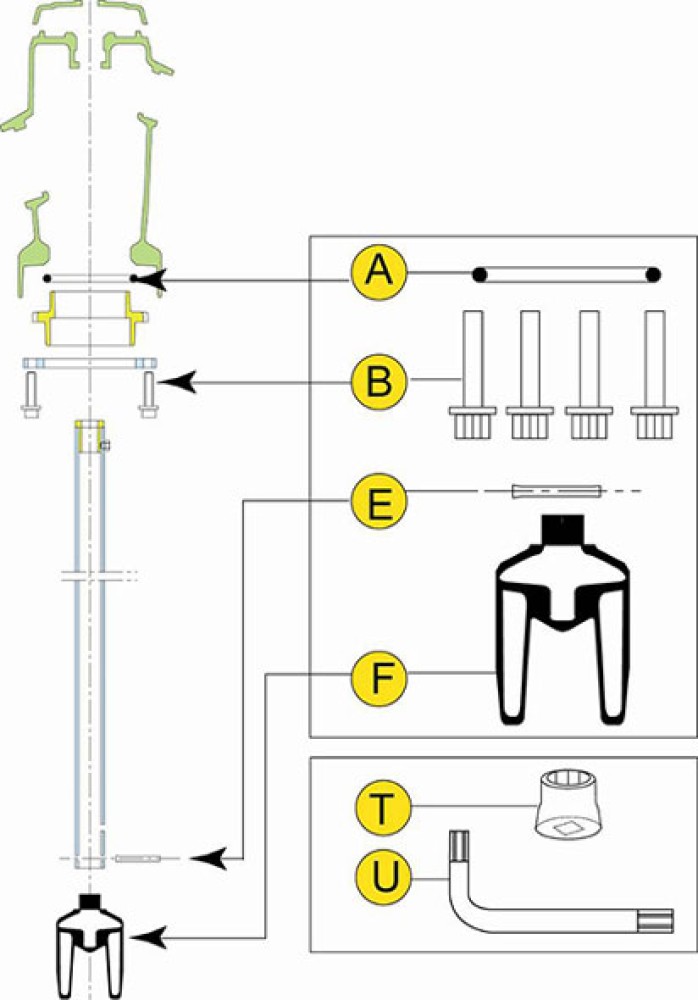 A
B
E
F
T
U