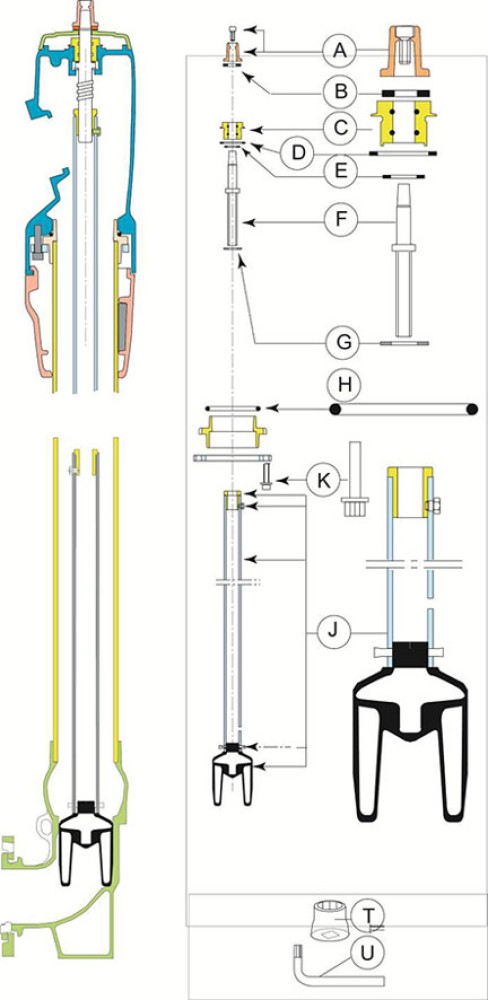 A
B
C
D
E
F
G
H
K
J
T
U