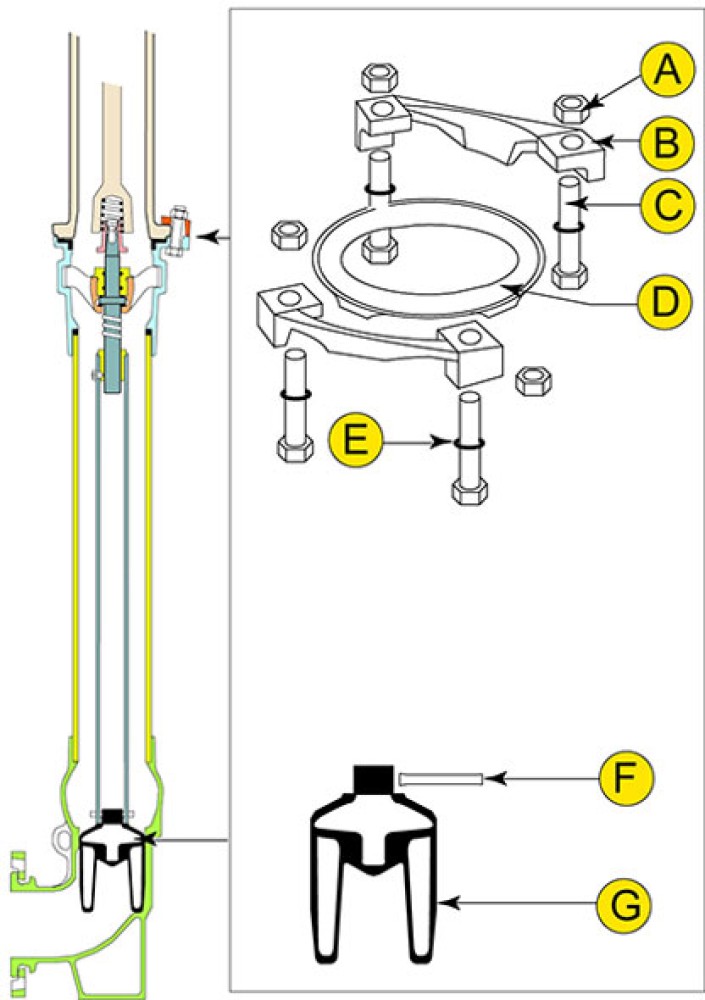 A
B
C
D
E
F
G