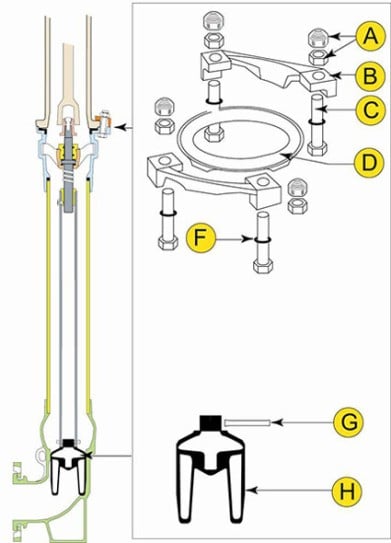 A
B
C
D
F
G
H